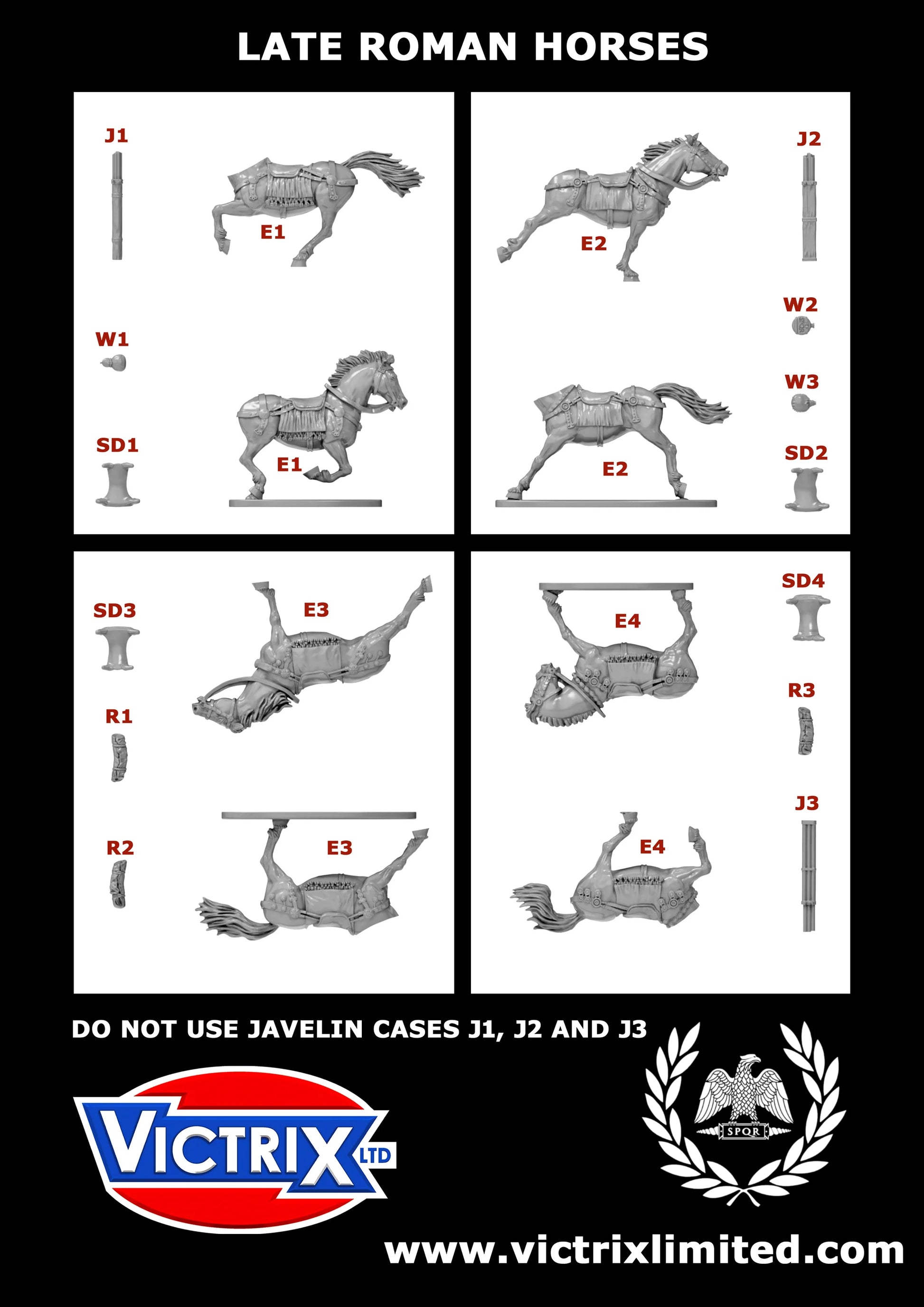 LATE ROMAN HORSES

J1

E1

W1

SD1

E1

J2

E2

W2

W3

SD2

E2

SD3

E3

R1

R2

E3

SD4

E4

R3

J3

E4

DO NOT USE JAVELIN CASES J1, J2 AND J3

VICTRIX LTD

SPQR

www.victrixlimited.com